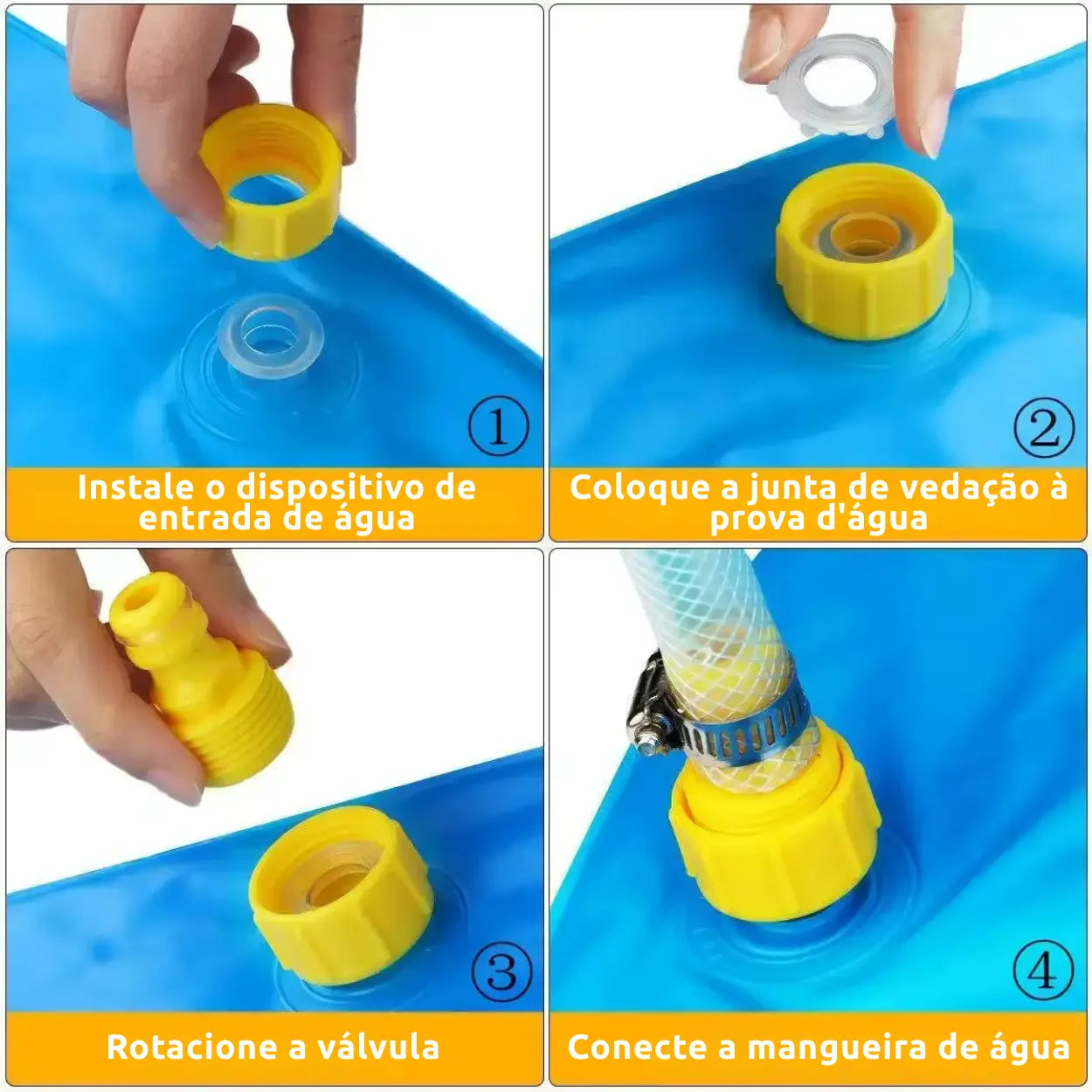 ①

Instale o dispositivo de entrada de água

②

Coloque a junta de vedação à prova d'água

③

Rotacione a válvula

④

Conecte a mangueira de água