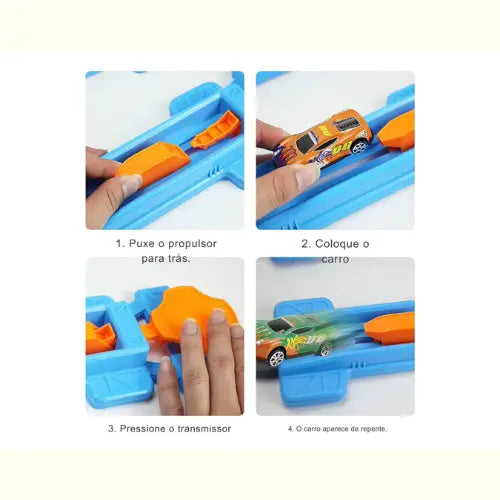 1. Puxe o propulsor para trás.

2. Coloque o carro

3. Pressione o transmissor

4. O carro aparece de repente.